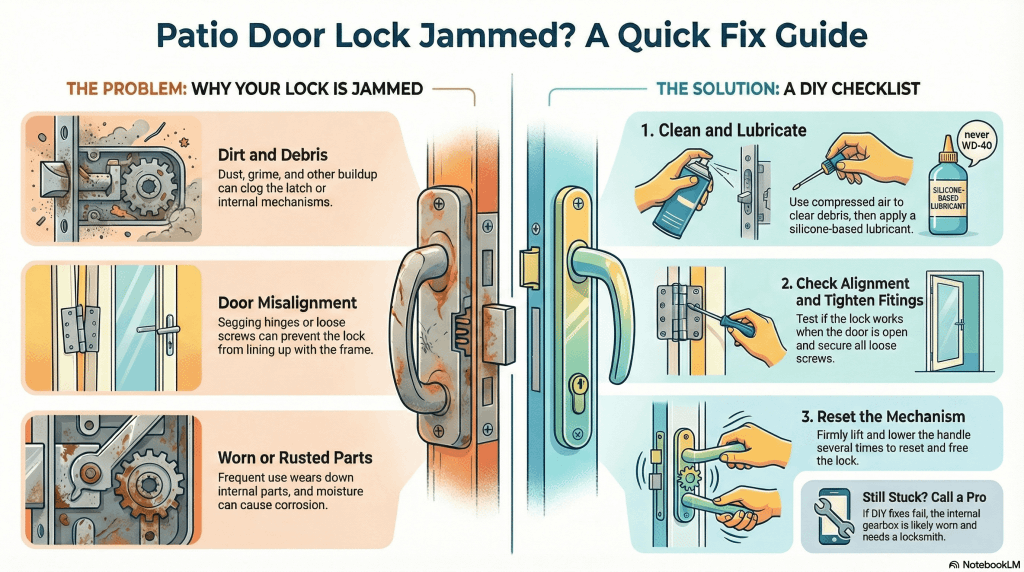 Patio Door Lock Jammed? A Quick Fix Guide

THE PROBLEM: WHY YOUR LOCK IS JAMMED

Dirt and Debris
Dust, grime, and other buildup can clog the latch or internal mechanisms.

Door Misalignment
Segging hinges or loose screws can prevent the lock from lining up with the frame.

Worn or Rusted Parts
Frequent use wears down internal parts, and moisture can cause corrosion.

THE SOLUTION: A DIY CHECKLIST

1. Clean and Lubricate
Use compressed air to clear debris, then apply a silicone-based lubricant.

never WD-40

SILICONE-BASED LUBRICANT

2. Check Alignment and Tighten Fitings
Test if the lock works when the door is open and secure all loose screws.

3. Reset the Mechanism
Firmly lift and lower the handle several times to reset and free the lock.

Still Stuck? Call a Pro
If DIY fixes fail, the internal gearbox is likely worn and needs a locksmith.

NotebookLM