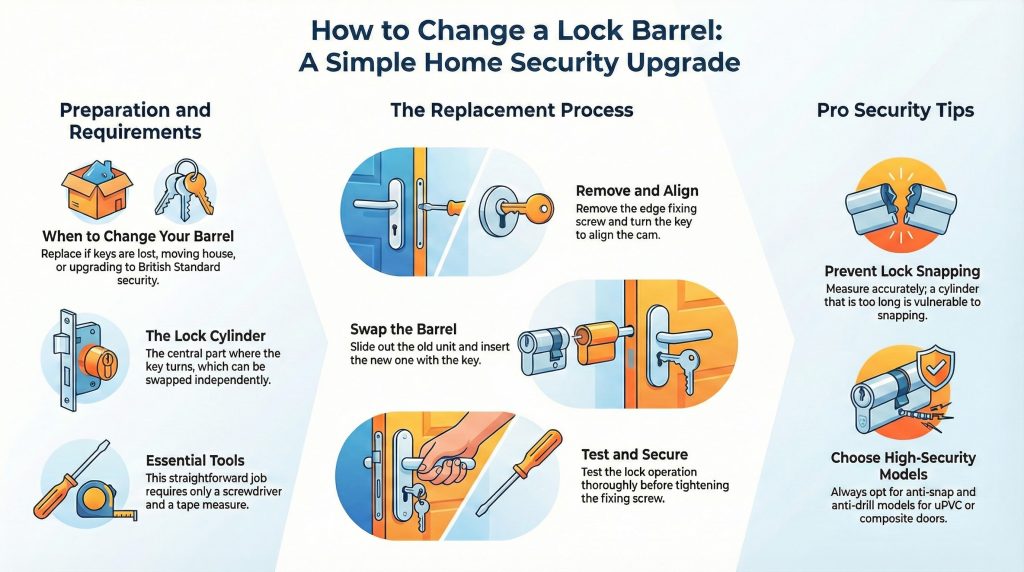 How to Change a Lock Barrel:
A Simple Home Security Upgrade

Preparation and Requirements

When to Change Your Barrel
Replace if keys are lost, moving house, or upgrading to British Standard security.

The Lock Cylinder
The central part where the key turns, which can be swapped independently.

Essential Tools
This straightforward job requires only a screwdriver and a tape measure.

The Replacement Process

Remove and Align
Remove the edge fixing screw and turn the key to align the cam.

Swap the Barrel
Slide out the old unit and insert the new one with the key.

Test and Secure
Test the lock operation thoroughly before tightening the fixing screw.

Pro Security Tips

Prevent Lock Snapping
Measure accurately; a cylinder that is too long is vulnerable to snapping.

Choose High-Security Models
Always opt for anti-snap and anti-drill models for uPVC or composite doors.