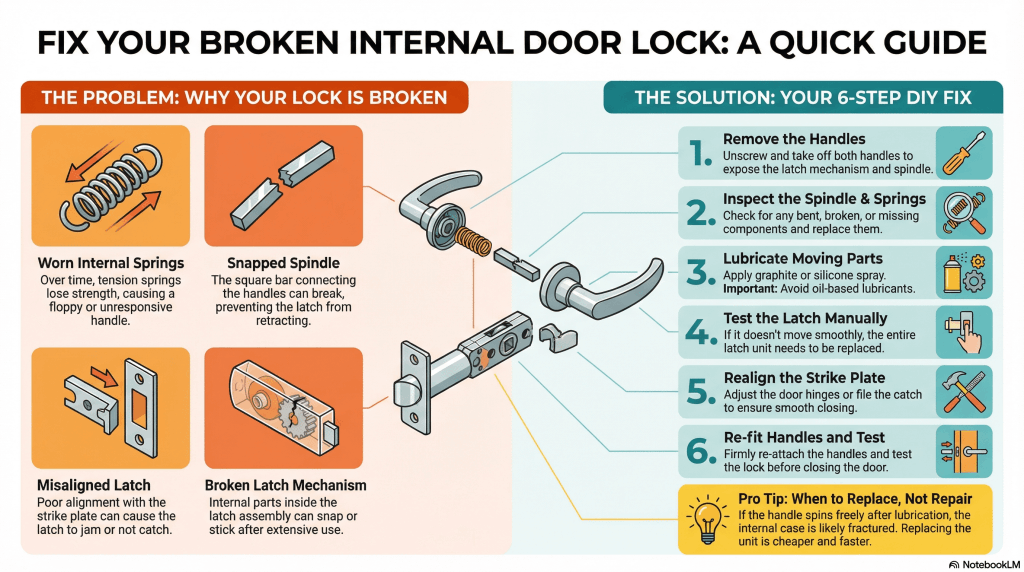 FIX YOUR BROKEN INTERNAL DOOR LOCK: A QUICK GUIDE

THE PROBLEM: WHY YOUR LOCK IS BROKEN

Worn Internal Springs
Over time, tension springs lose strength, causing a floppy or unresponsive handle.

Snapped Spindle
The square bar connecting the handles can break, preventing the latch from retracting.

Misaligned Latch
Poor alignment with the strike plate can cause the latch to jam or not catch.

Broken Latch Mechanism
Internal parts inside the latch assembly can snap or stick after extensive use.

THE SOLUTION: YOUR 6-STEP DIY FIX

1. Remove the Handles
Unscrew and take off both handles to expose the latch mechanism and spindle.

2. Inspect the Spindle & Springs
Check for any bent, broken, or missing components and replace them.

3. Lubricate Moving Parts
Apply graphite or silicone spray. Important: Avoid oil-based lubricants.

4. Test the Latch Manually
If it doesn't move smoothly, the entire latch unit needs to be replaced.

5. Realign the Strike Plate
Adjust the door hinges or file the catch to ensure smooth closing.

6. Re-fit Handles and Test
Firmly re-attach the handles and test the lock before closing the door.

Pro Tip: When to Replace, Not Repair
If the handle spins freely after lubrication, the internal case is likely fractured. Replacing the unit is cheaper and faster.

NotebookLM