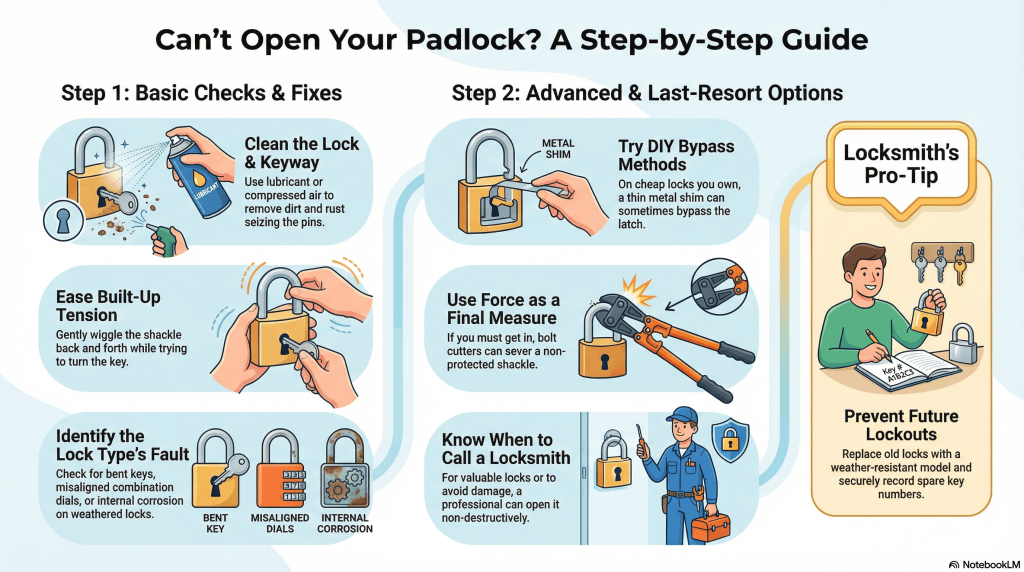 Can't Open Your Padlock? A Step-by-Step Guide

Step 1: Basic Checks & Fixes

LUBRICANT

Clean the Lock & Keyway
Use lubricant or compressed air to remove dirt and rust seizing the pins.

Ease Built-Up Tension
Gently wiggle the shackle back and forth while trying to turn the key.

Identify the Lock Type's Fault
Check for bent keys, misaligned combination dials, or internal corrosion on weathered locks.

BENT KEY
MISALIGNED DIALS
INTERNAL CORROSION

Step 2: Advanced & Last-Resort Options

METAL SHIM

Try DIY Bypass Methods
On cheap locks you own, a thin metal shim can sometimes bypass the latch.

Use Force as a Final Measure
If you must get in, bolt cutters can sever a non-protected shackle.

Know When to Call a Locksmith
For valuable locks or to avoid damage, a professional can open it non-destructively.

Locksmith's Pro-Tip

Key # A1B2C3

Prevent Future Lockouts
Replace old locks with a weather-resistant model and securely record spare key numbers.

NotebookLM