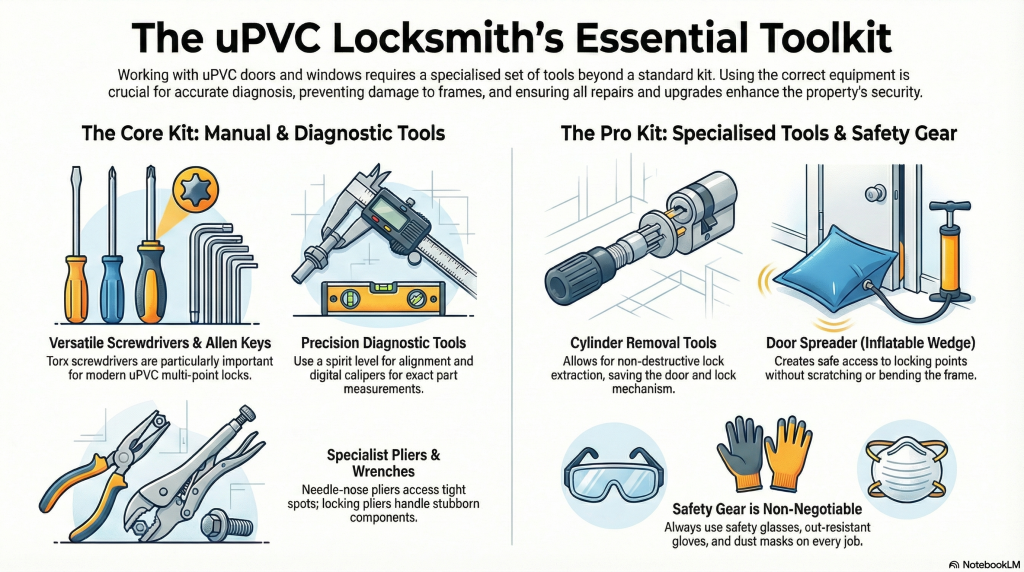 The uPVC Locksmith's Essential Toolkit

Working with uPVC doors and windows requires a specialised set of tools beyond a standard kit. Using the correct equipment is crucial for accurate diagnosis, preventing damage to frames, and ensuring all repairs and upgrades enhance the property's security.

The Core Kit: Manual & Diagnostic Tools

Versatile Screwdrivers & Allen Keys
Torx screwdrivers are particularly important for modern uPVC multi-point locks.

Precision Diagnostic Tools
Use a spirit level for alignment and digital calipers for exact part measurements.

Specialist Pliers & Wrenches
Needle-nose pliers access tight spots; locking pliers handle stubborn components.

The Pro Kit: Specialised Tools & Safety Gear

Cylinder Removal Tools
Allows for non-destructive lock extraction, saving the door and lock mechanism.

Door Spreader (Inflatable Wedge)
Creates safe access to locking points without scratching or bending the frame.

Safety Gear is Non-Negotiable
Always use safety glasses, cut-resistant gloves, and dust masks on every job.

NotebookLM